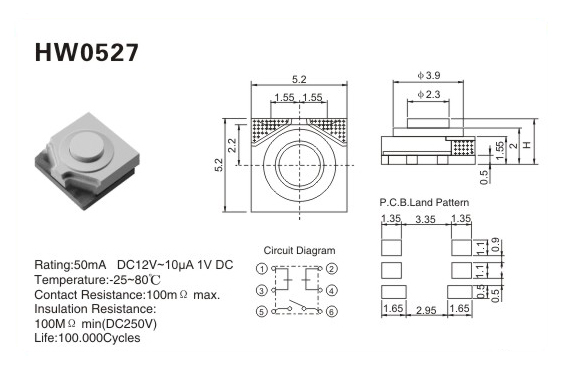 HW0527

5.2
1.55 1.55
2.2
5.2

ϕ3.9
ϕ2.3
1.55
2
H
0.5

P.C.B.Land Pattern
1.35 3.35 1.35
1.1 0.9
1.1
0.5 0.5
1.65 2.95 1.65

Circuit Diagram
① ②
③ ④
⑤ ⑥

Rating:50mA DC12V~10μA 1V DC
Temperature:-25~80℃
Contact Resistance:100mΩ max.
Insulation Resistance:
100MΩ min(DC250V)
Life:100.000Cycles